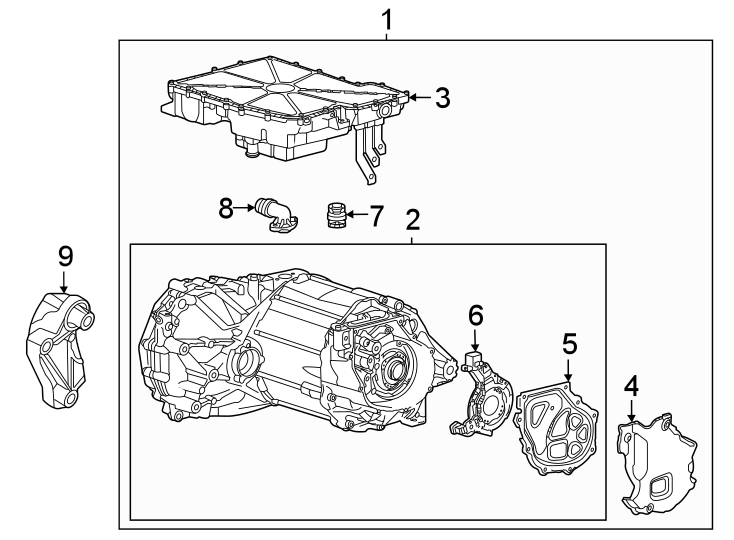 1
3
8
7
2
9
6
5
4