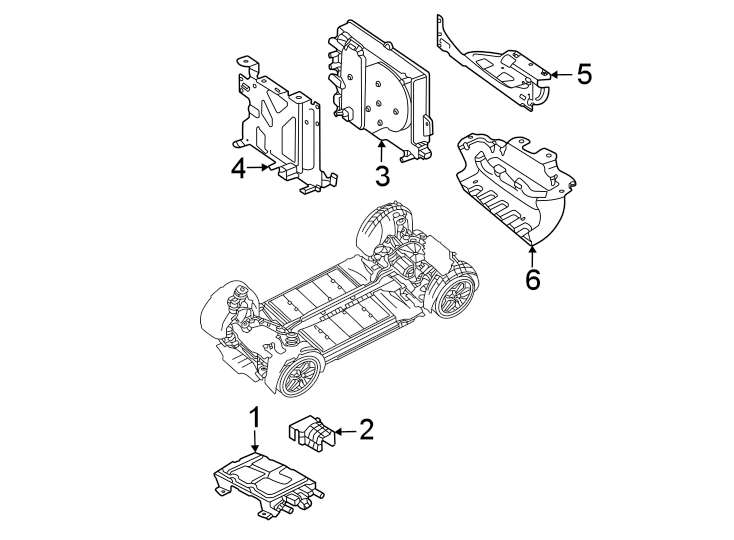 5
4
3
6
1
2