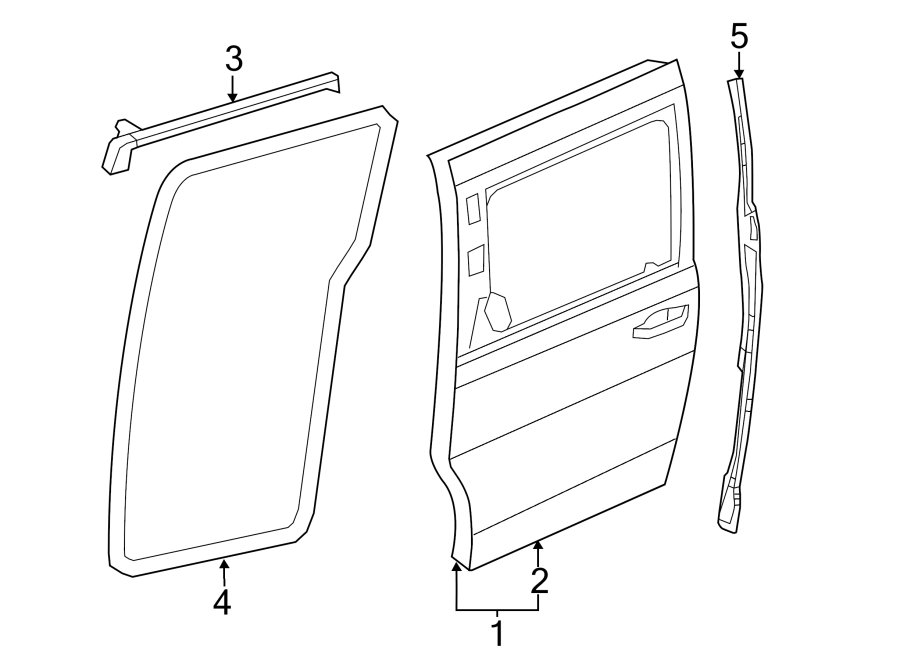 3
5
4
2
1