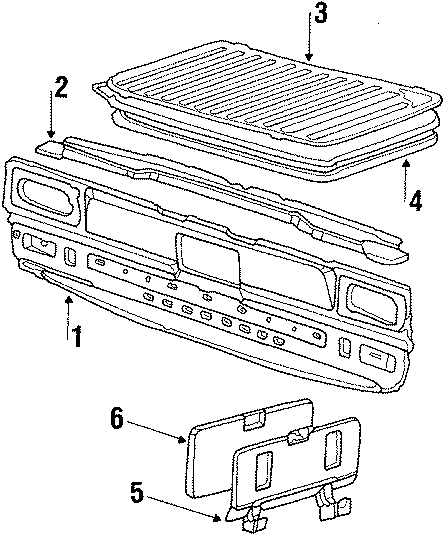 3
2
4
1
6
5