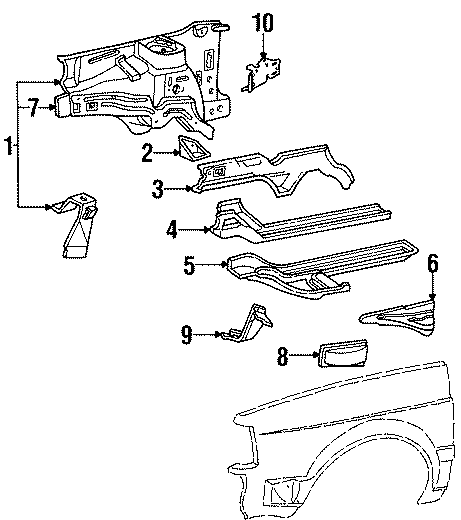 10
7
1
2
3
4
5
6
9
8