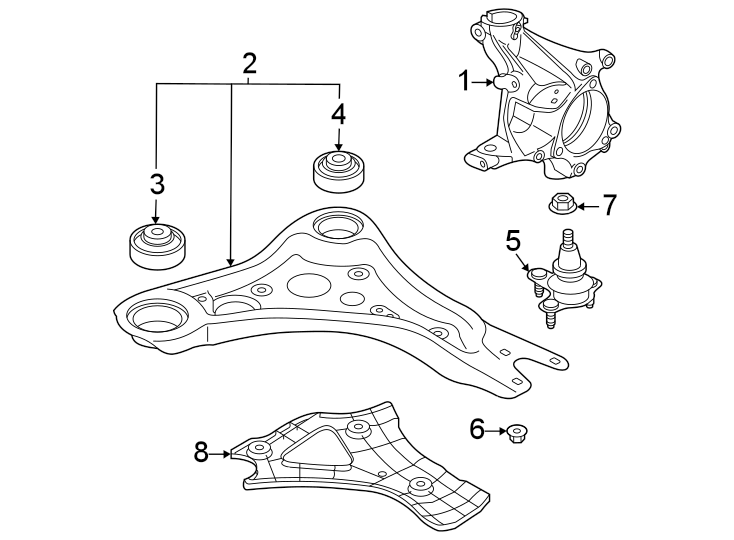 2
1
4
3
7
5
6
8