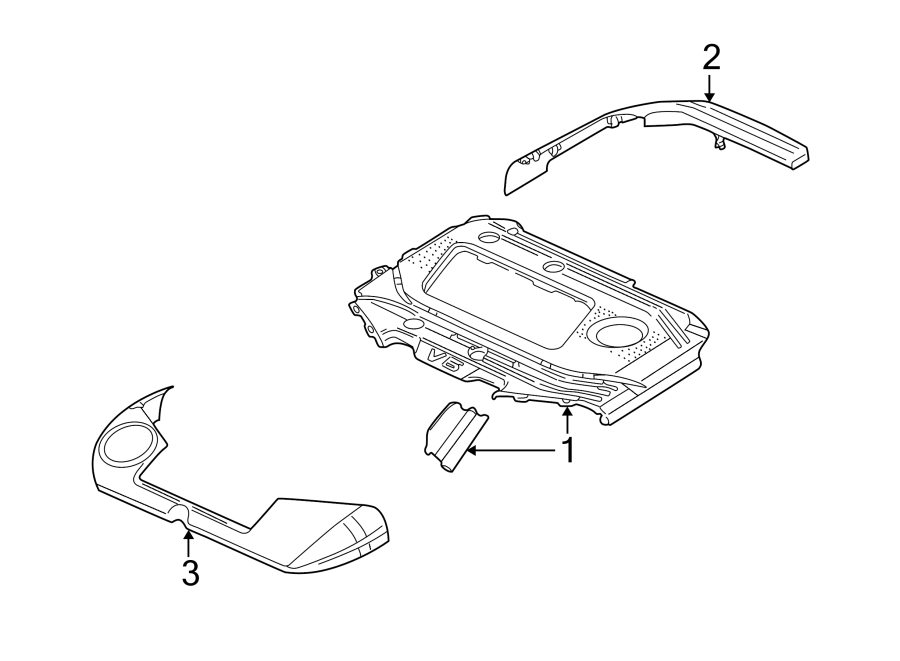 2
V6
1
3