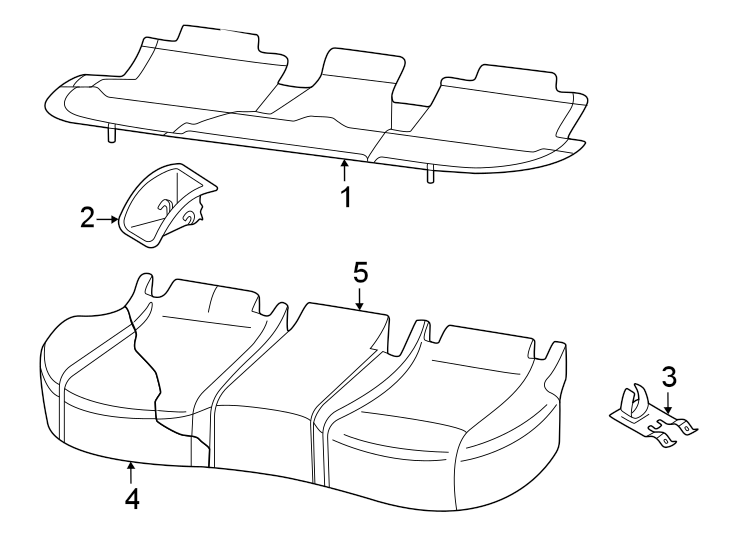 1
2
5
3
4