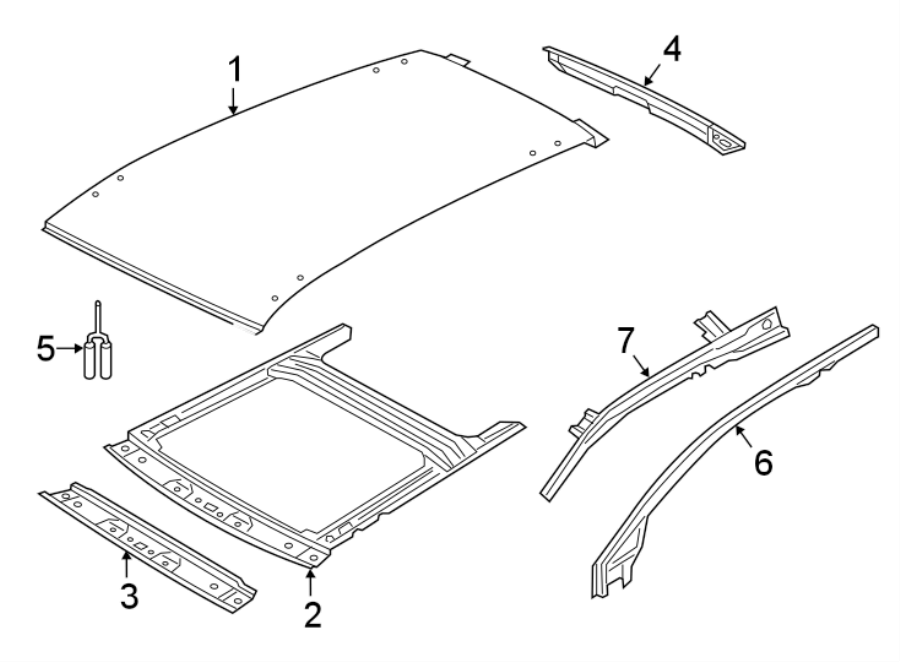 1
4
5
7
6
3
2