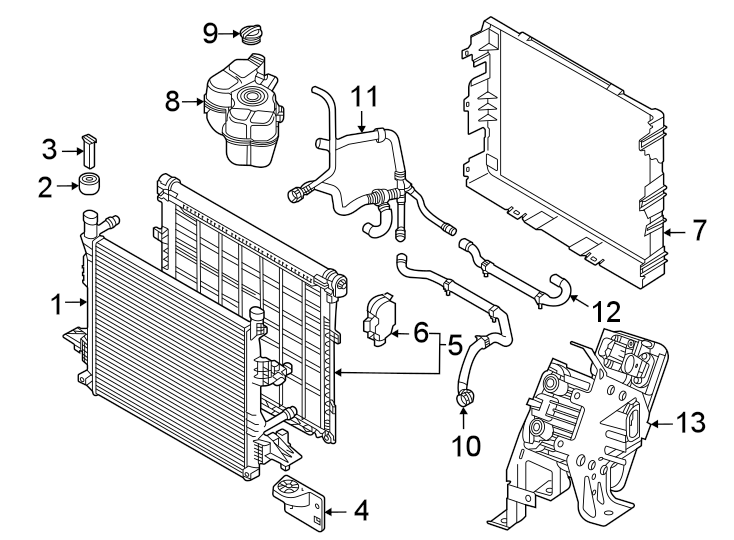 9
8
11
3
2
7
1
12
6
5
10
13
4