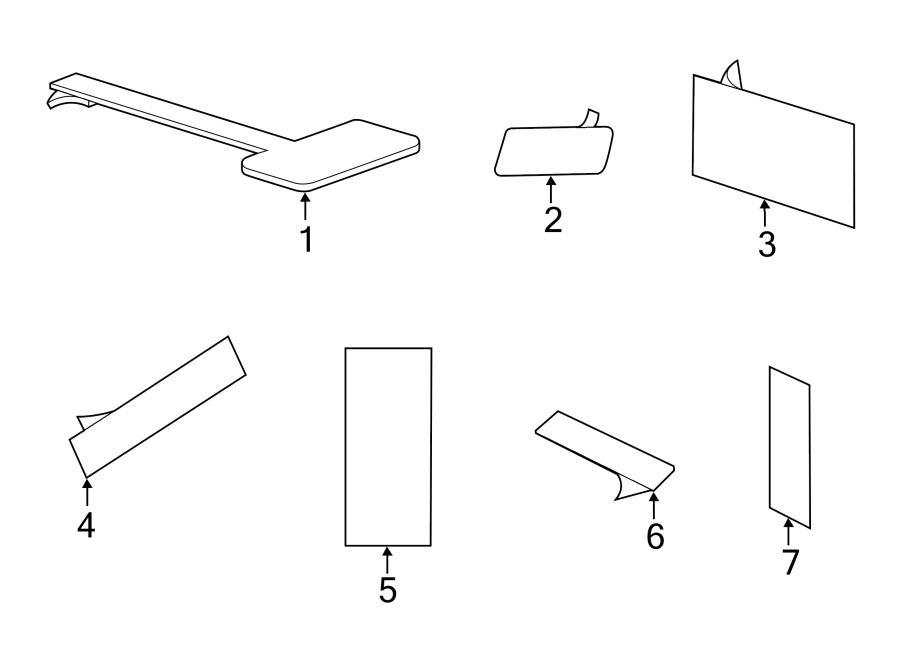 1
2
3
4
5
6
7