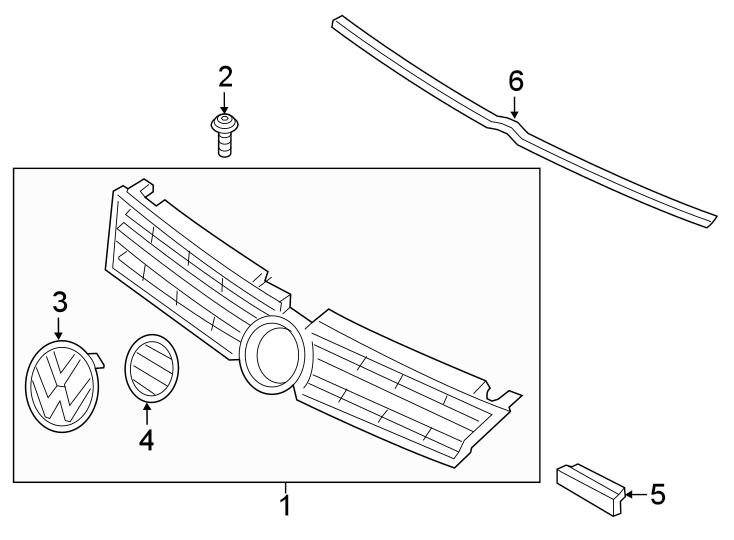 2
6
3
4
1
5