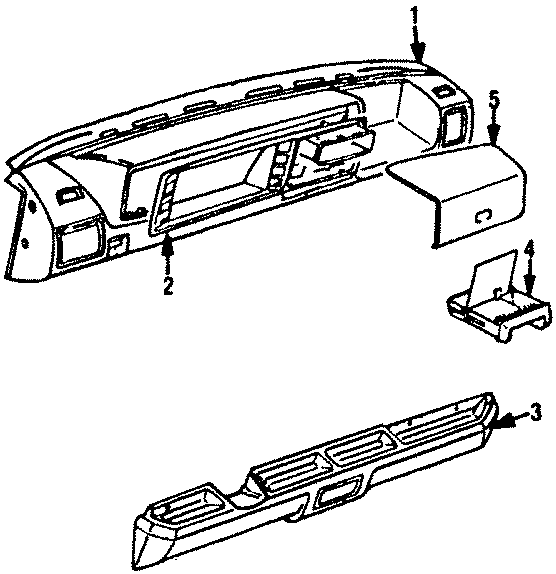 1
5
2
4
3