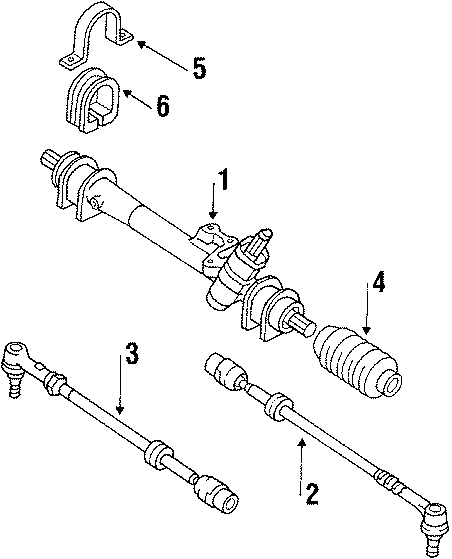 5
6
1
4
3
2