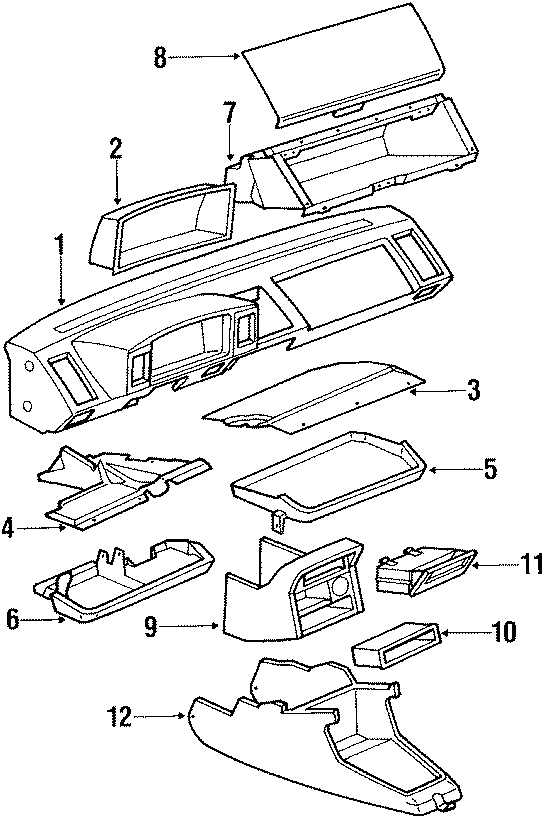 8
7
2
1
3
5
4
11
6
9
10
12