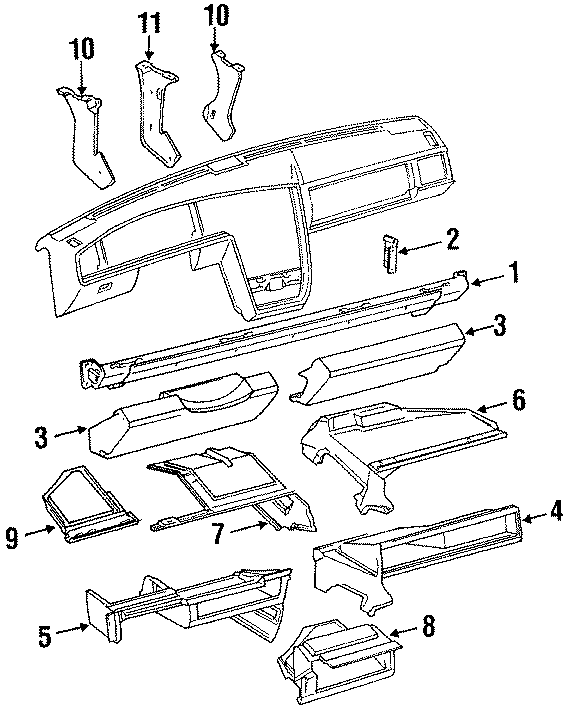 10
11
10
2
1
3
3
6
9
7
4
5
8