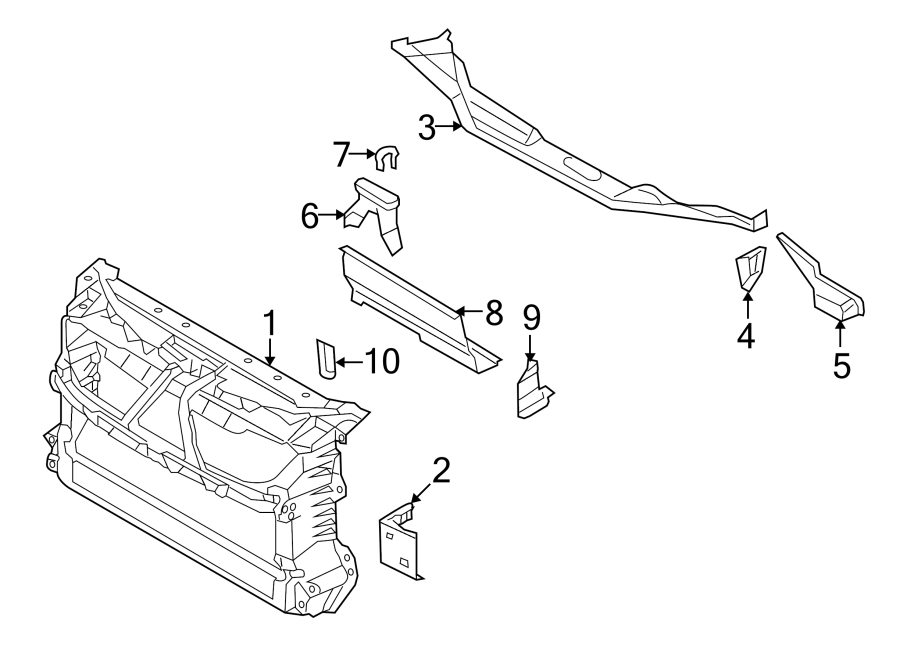 3
7
6
8
9
4
5
1
10
2