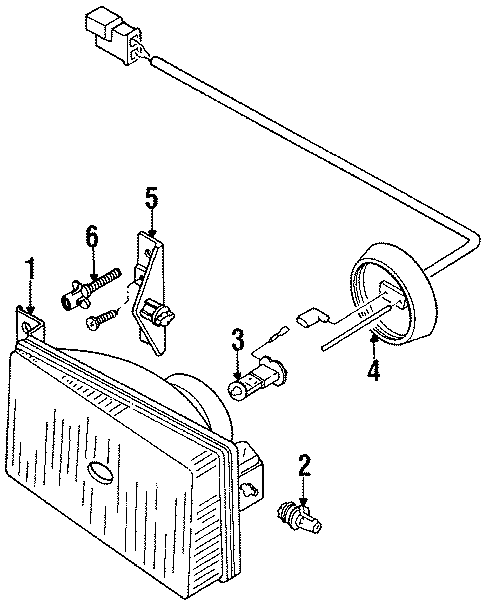 5
6
1
3
4
2