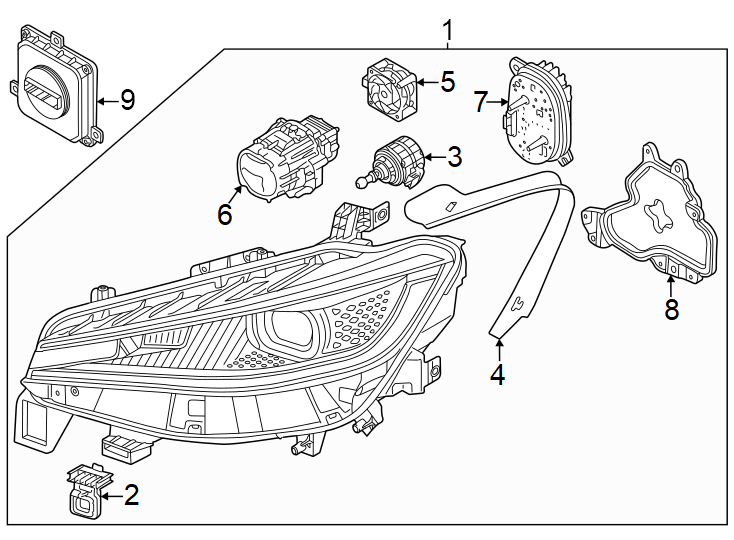 1
9
5
7
3
6
8
4
2