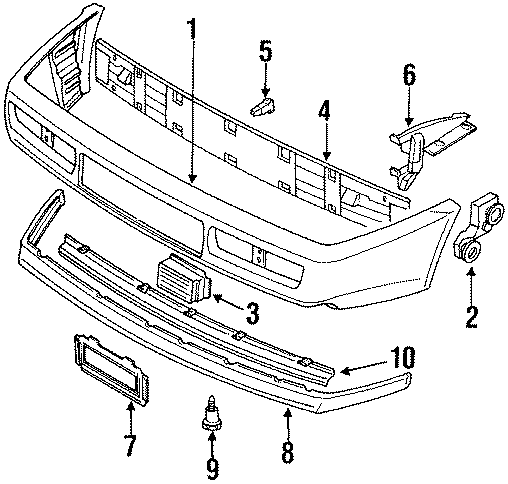 1
5
6
4
2
3
10
7
9
8