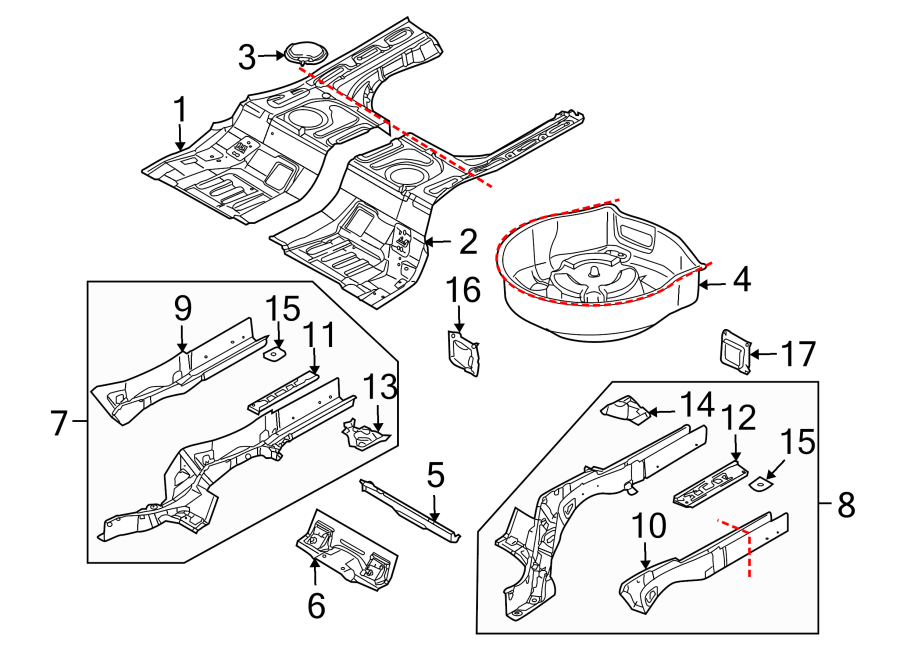 3
1
2
4
16
9
15
11
13
7
17
14
12
15
8
5
10
6