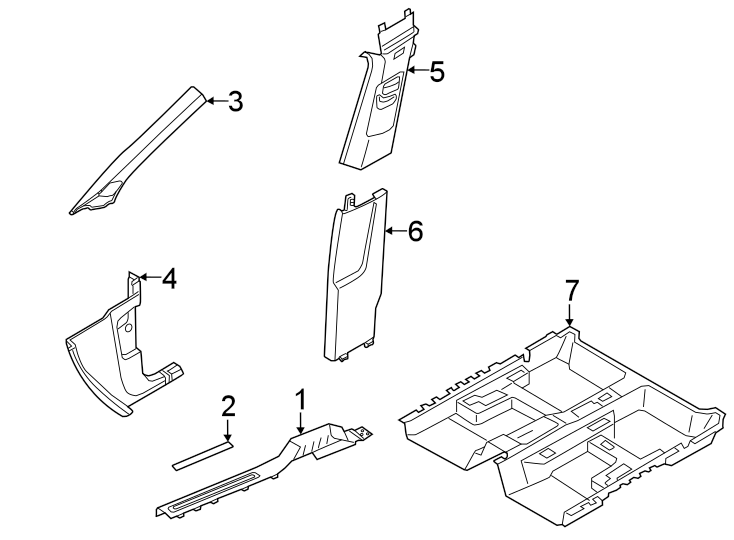 5
3
6
4
7
2
1