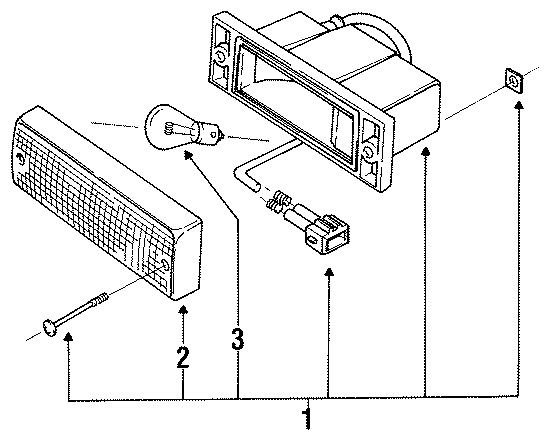 2
3
1