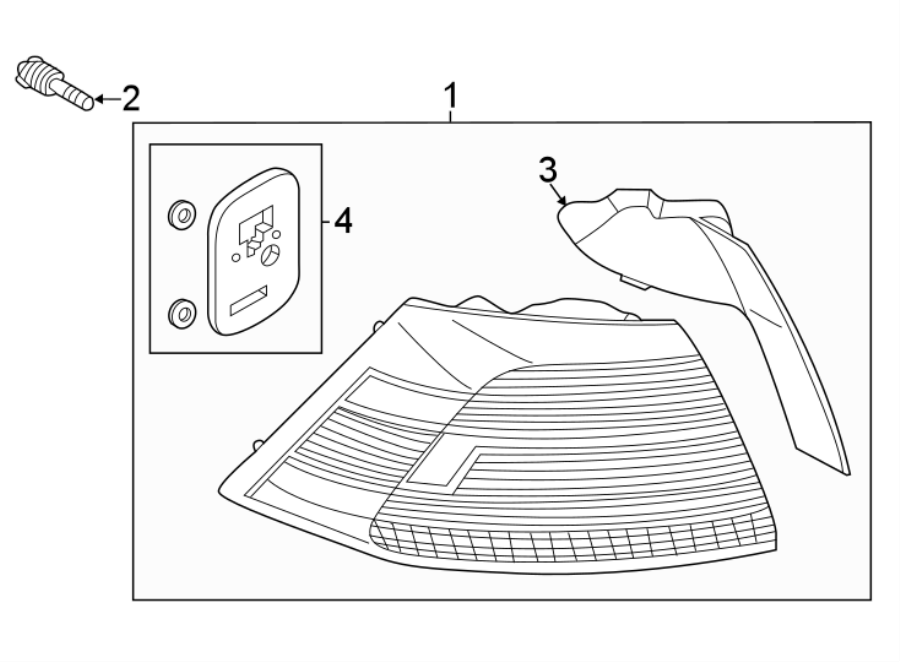 2
1
3
4