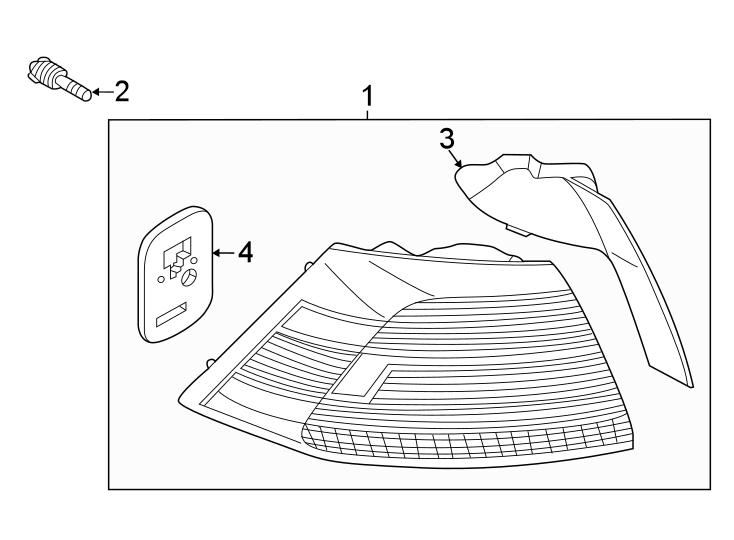 2
1
3
4