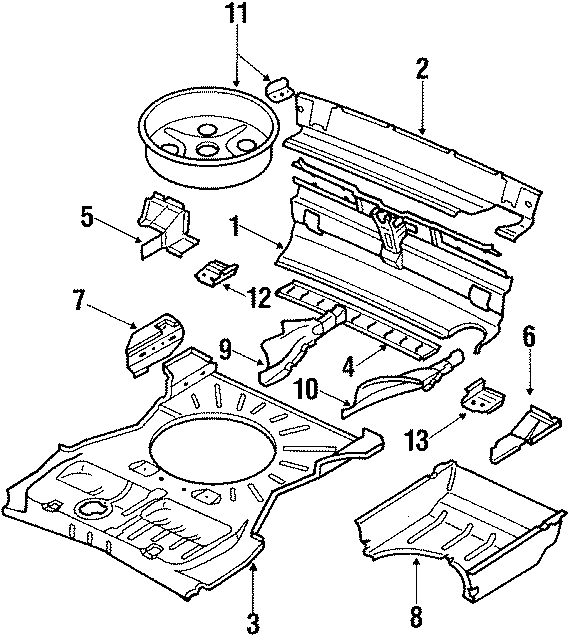 11
2
5
1
12
7
9
4
6
10
13
3
8