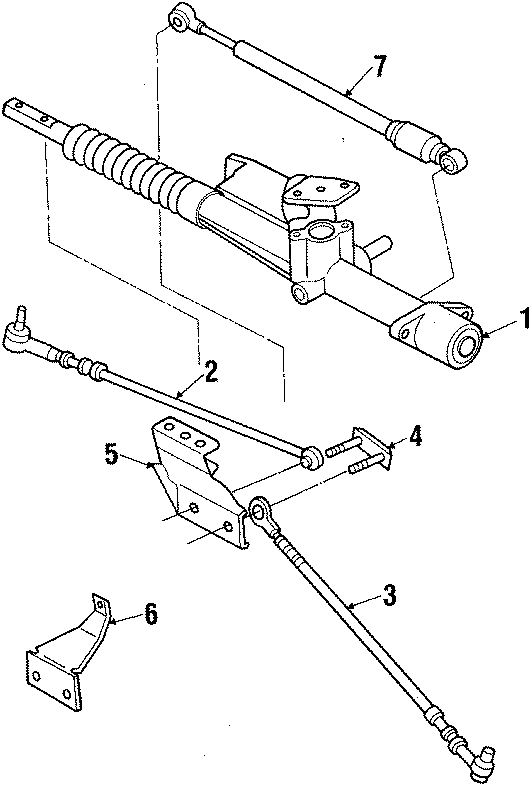 7
1
2
4
5
3
6