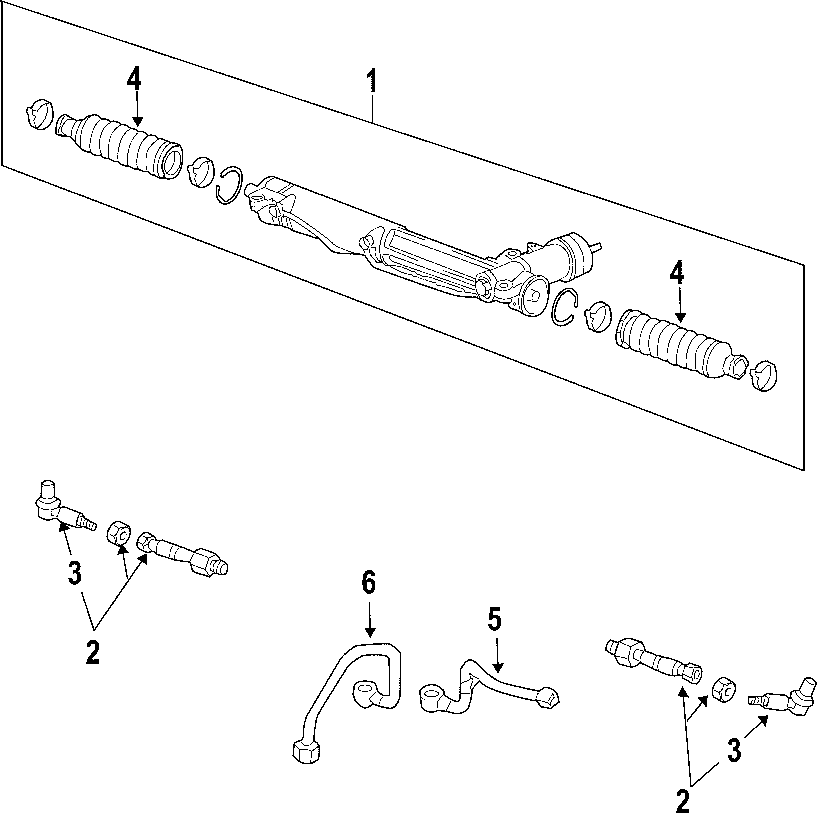 4
1
4
3
2
6
5
3
2