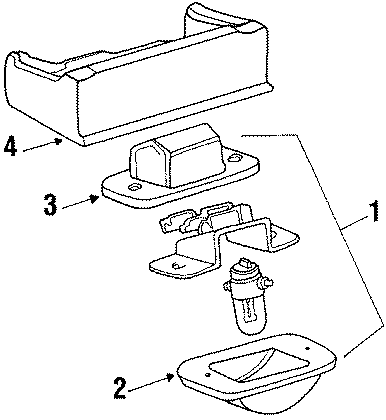 4
3
1
2