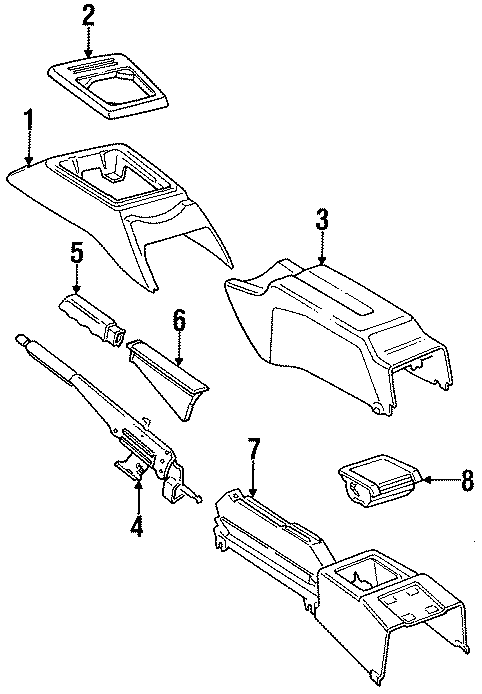 2
1
3
5
6
7
8
4