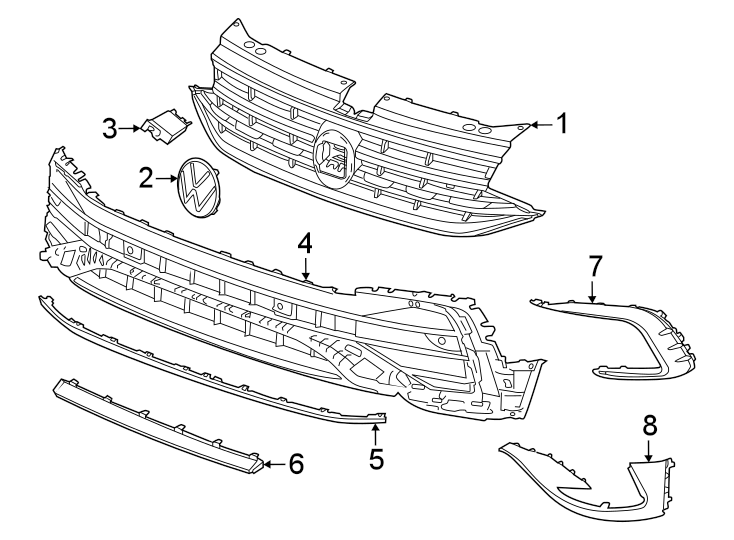 1
3
2
4
7
5
6
8