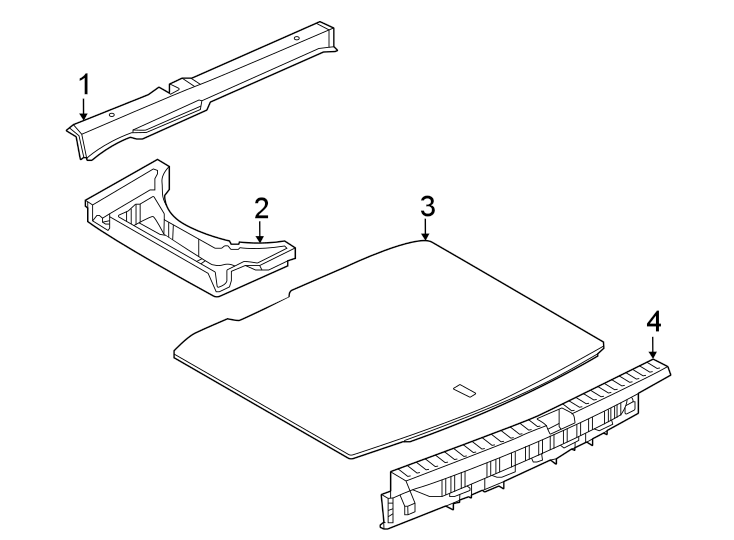 1
2
3
4