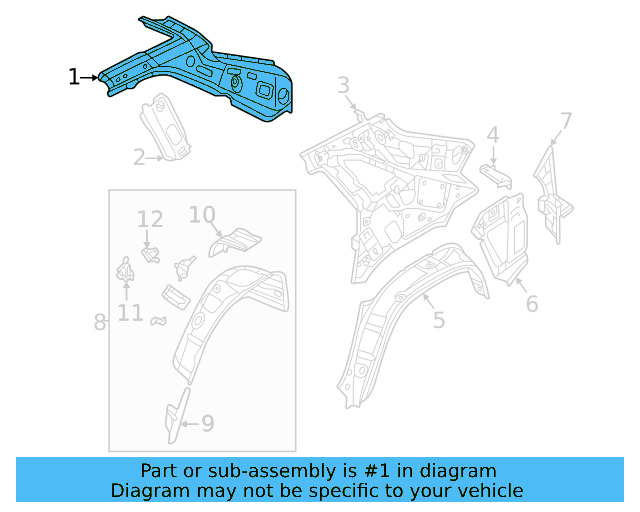 1
2
3
4
7
12
10
11
8
5
6
9

Part or sub-assembly is #1 in diagram
Diagram may not be specific to your vehicle