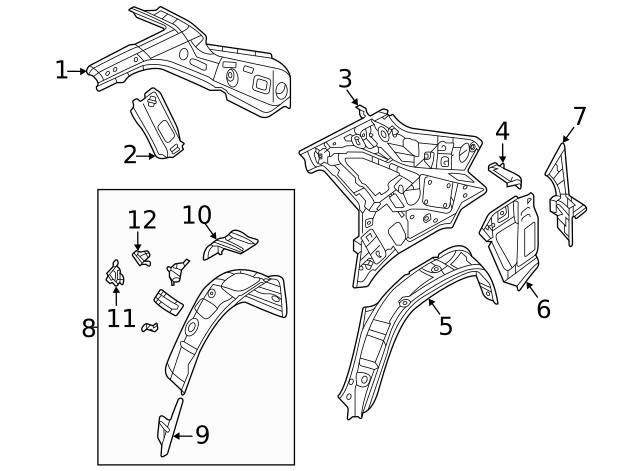 1
2
3
4
7
12
10
11
8
5
6
9