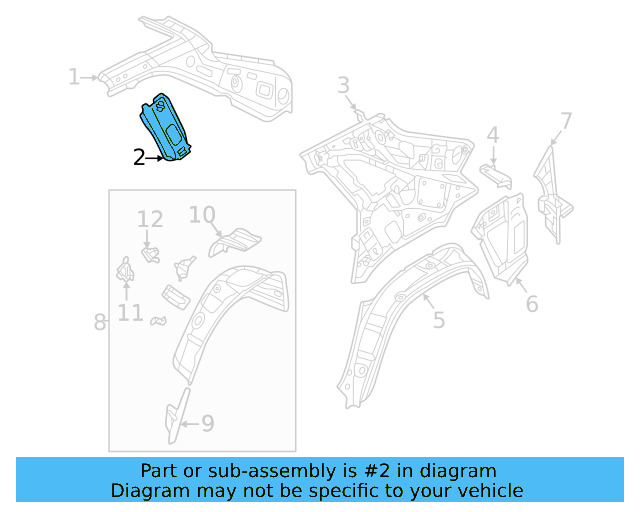 1
2
3
4
7
12
10
11
8
5
6
9
Part or sub-assembly is #2 in diagram
Diagram may not be specific to your vehicle