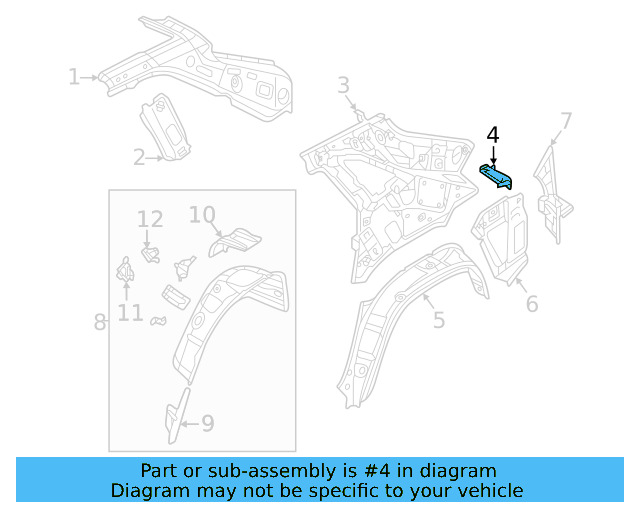 1
2
3
4
7
12
10
11
8
5
6
9

Part or sub-assembly is #4 in diagram
Diagram may not be specific to your vehicle