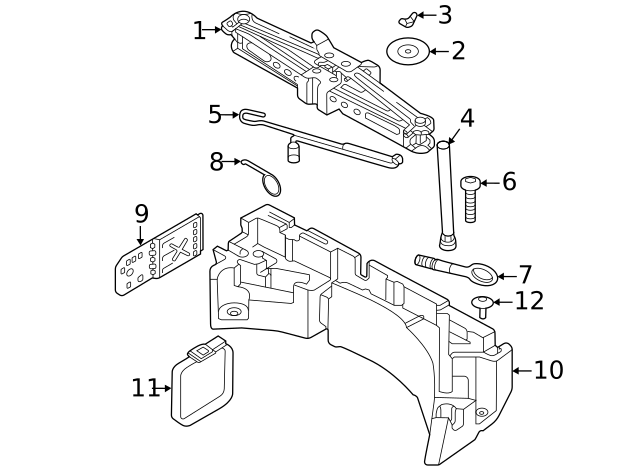 1
3
2
5
4
8
6
9
7
12
10
11