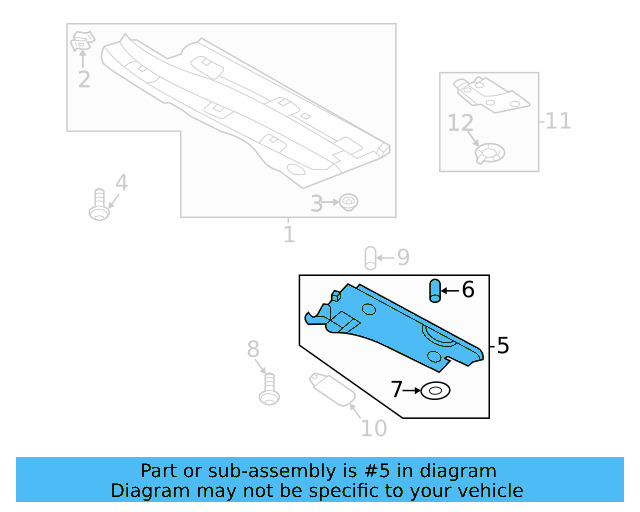 2
11
12
4
3
1
9
6
5
8
7
10

Part or sub-assembly is #5 in diagram
Diagram may not be specific to your vehicle