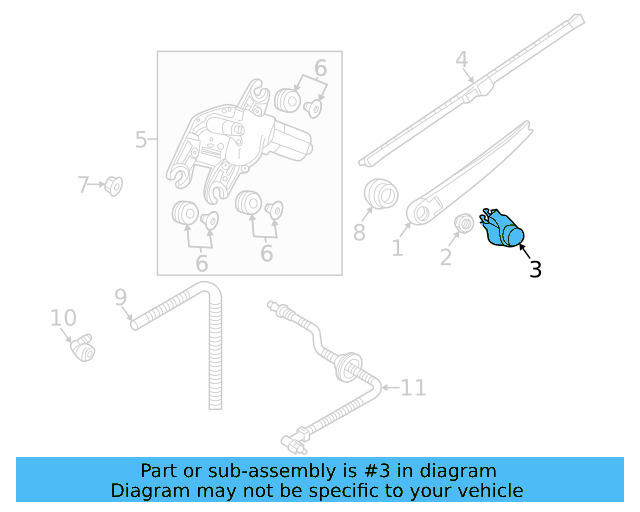 4
6
5
7
8
1
2
3
6
6
9
10
11

Part or sub-assembly is #3 in diagram
Diagram may not be specific to your vehicle