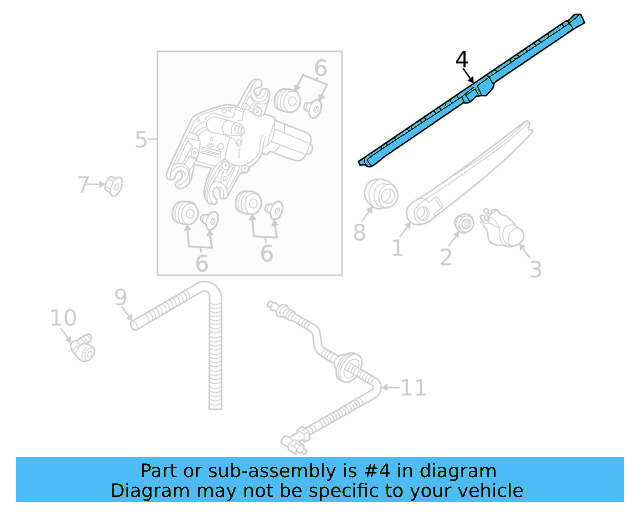 4
6
5
7
6
6
8
1
2
3
9
10
11

Part or sub-assembly is #4 in diagram
Diagram may not be specific to your vehicle