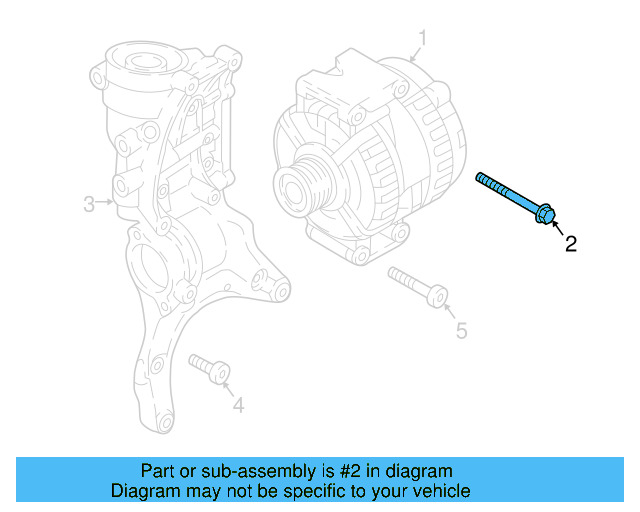 1

3

2

5

4

Part or sub-assembly is #2 in diagram
Diagram may not be specific to your vehicle