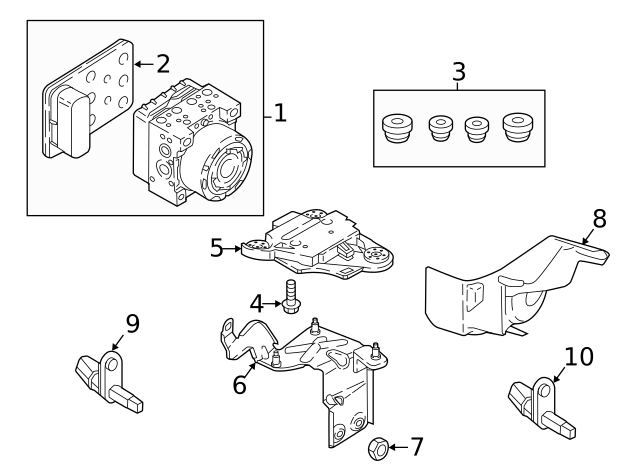 2
1
3
5
8
4
9
6
10
7