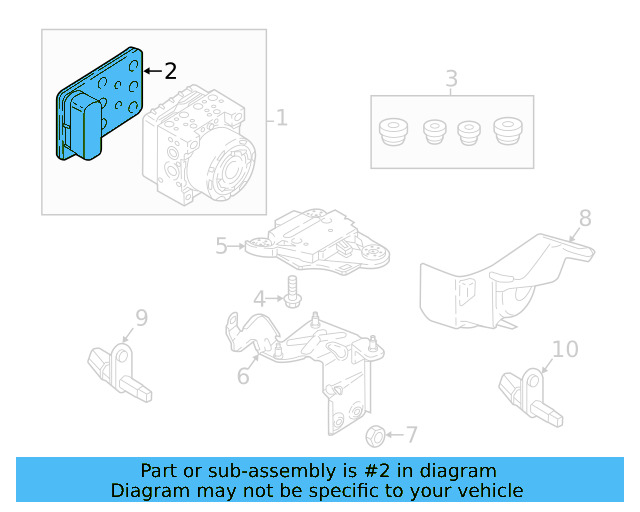 2
1
3
8
5
4
9
6
10
7

Part or sub-assembly is #2 in diagram
Diagram may not be specific to your vehicle