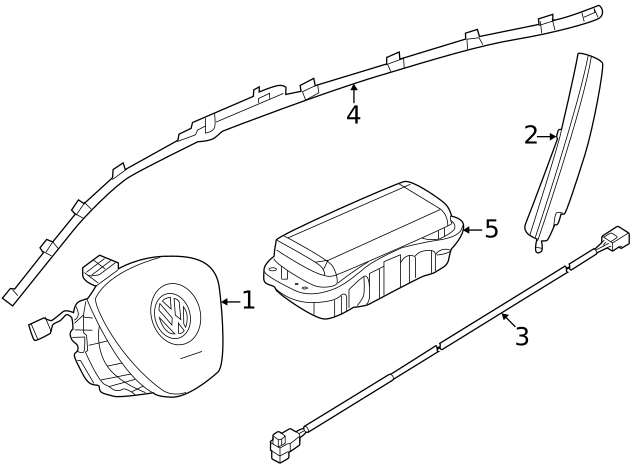 4
2
5
1
3