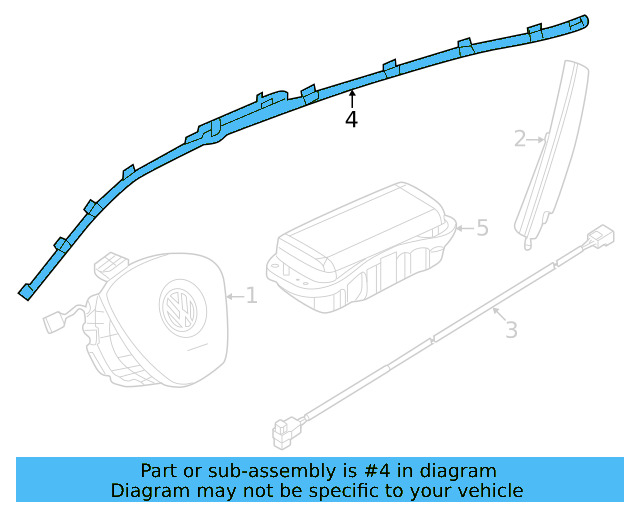 4

2

5

1

3

Part or sub-assembly is #4 in diagram
Diagram may not be specific to your vehicle