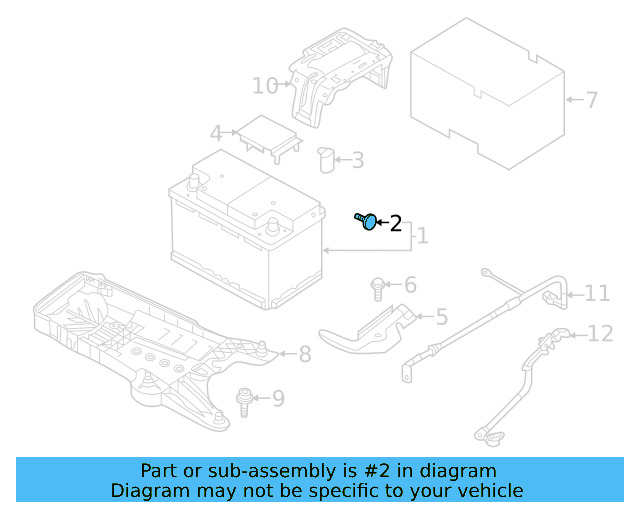 10
7
4
3
2
1
6
11
5
12
8
9

Part or sub-assembly is #2 in diagram
Diagram may not be specific to your vehicle