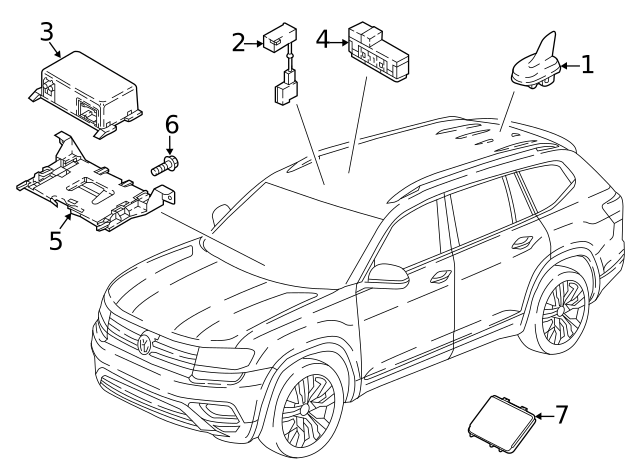 3
2
4
1
6
5
7