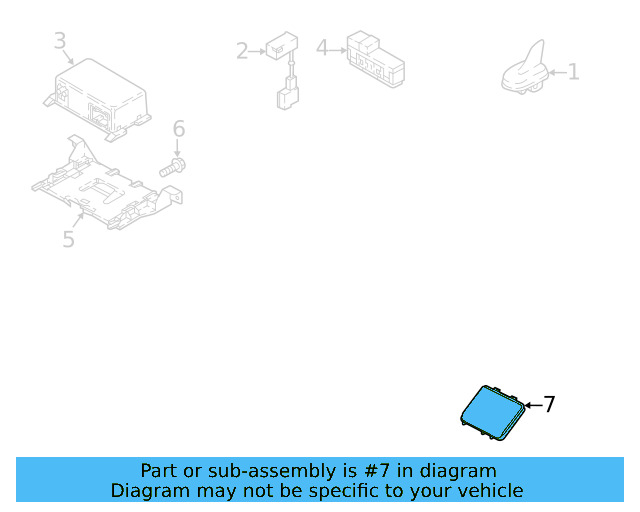 3
2
4
1
6
5
7
Part or sub-assembly is #7 in diagram
Diagram may not be specific to your vehicle