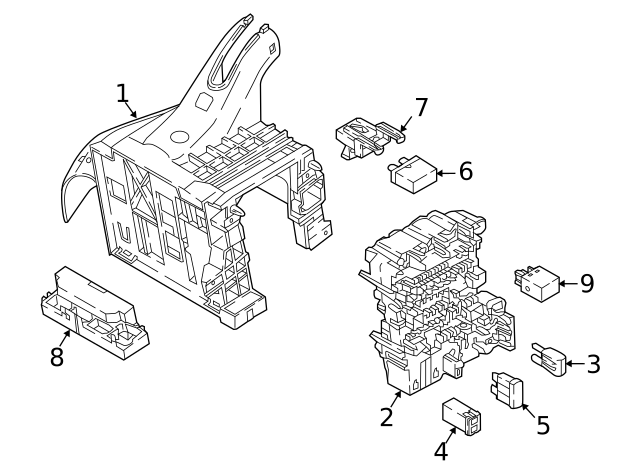 1
7
6
9
8
3
2
5
4