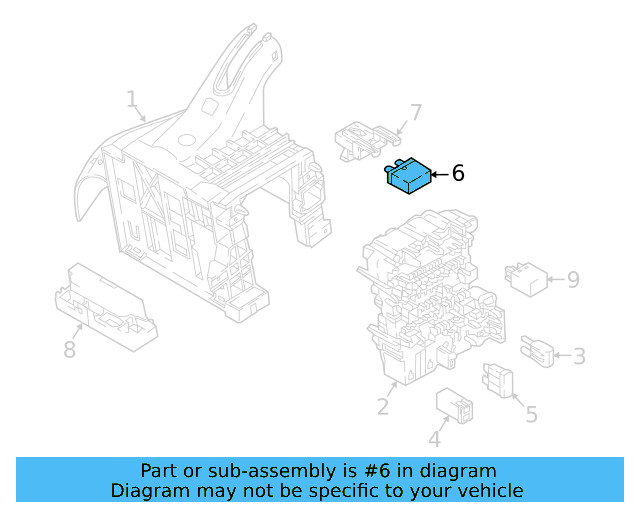 1
7
6
9
8
3
2
5
4

Part or sub-assembly is #6 in diagram
Diagram may not be specific to your vehicle